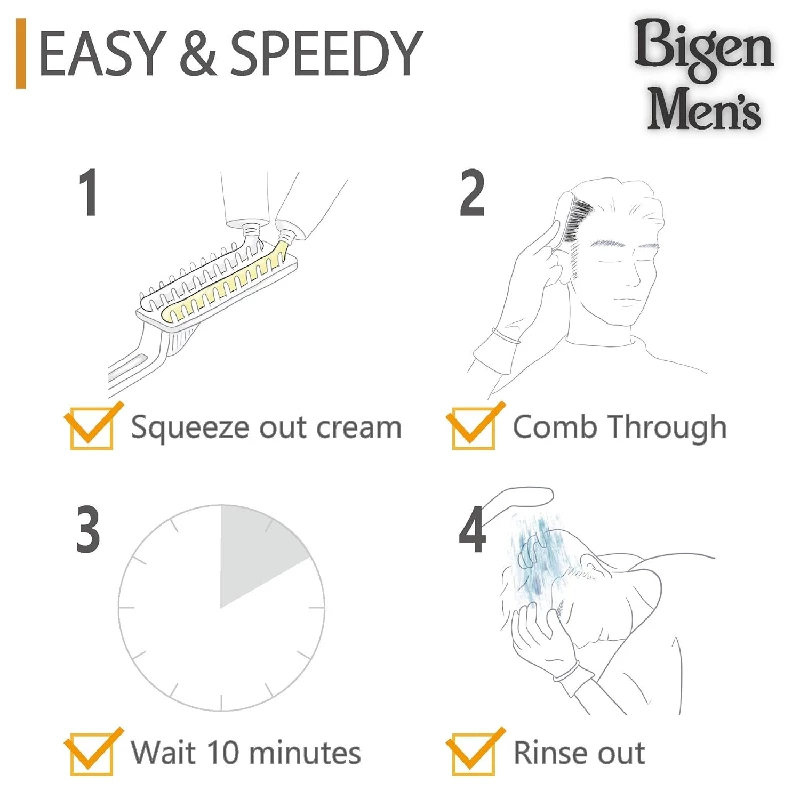 EASY & SPEEDY

Bigen Men's

1

Squeeze out cream

2

Comb Through

3

Wait 10 minutes

4

Rinse out